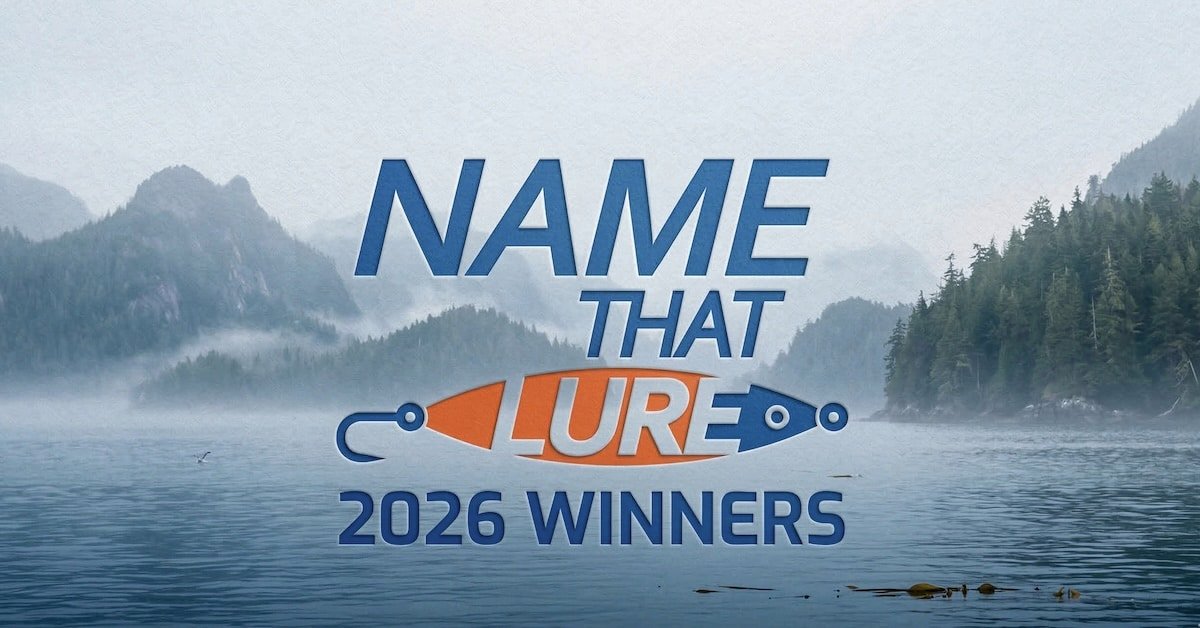 NAME THAT LURE
2026 WINNERS