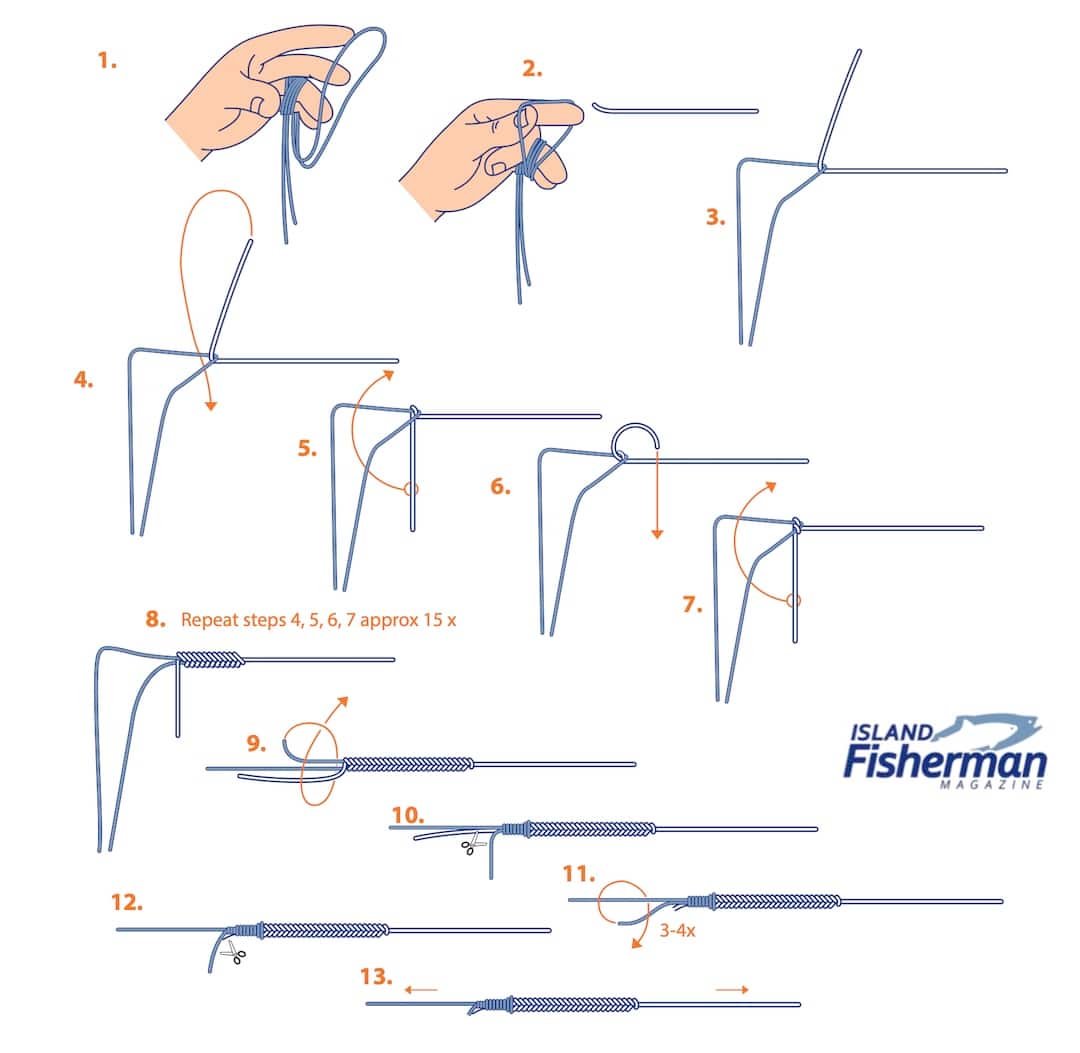 1.

2.

3.

4.

5.

6.

7.

8. Repeat steps 4, 5, 6, 7 approx 15 x

9.

ISLAND Fisherman MAGAZINE

10.

11.

3-4x

12.

13.