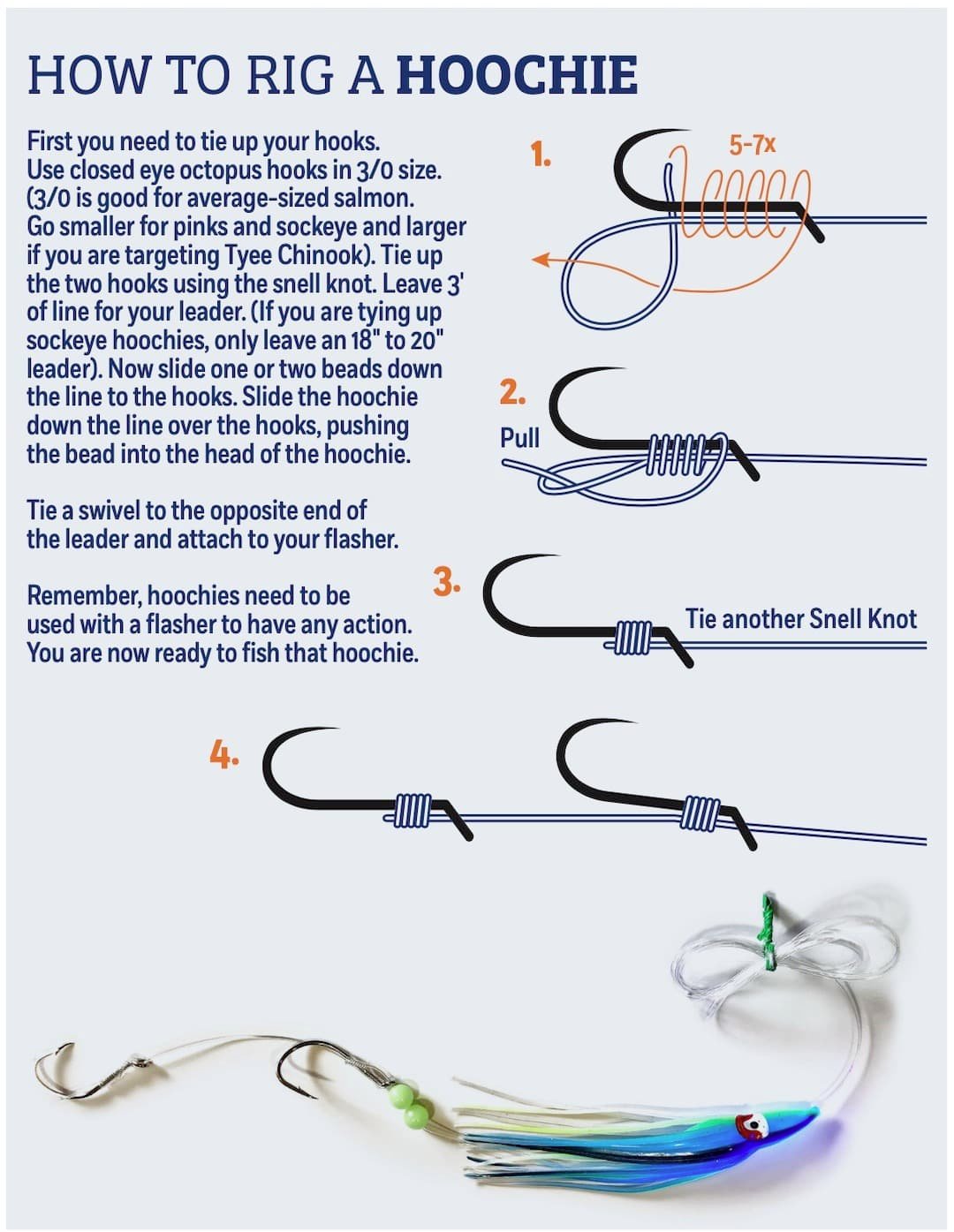 HOW TO RIG A HOOCHIE

First you need to tie up your hooks. Use closed eye octopus hooks in 3/0 size. (3/0 is good for average-sized salmon. Go smaller for pinks and sockeye and larger if you are targeting Tyee Chinook). Tie up the two hooks using the snell knot. Leave 3' of line for your leader. (If you are tying up sockeye hoochies, only leave an 18" to 20" leader). Now slide one or two beads down the line to the hooks. Slide the hoochie down the line over the hooks, pushing the bead into the head of the hoochie.

Tie a swivel to the opposite end of the leader and attach to your flasher.

Remember, hoochies need to be used with a flasher to have any action. You are now ready to fish that hoochie.

1.

5-7x

2.

Pull

3.

Tie another Snell Knot

4.