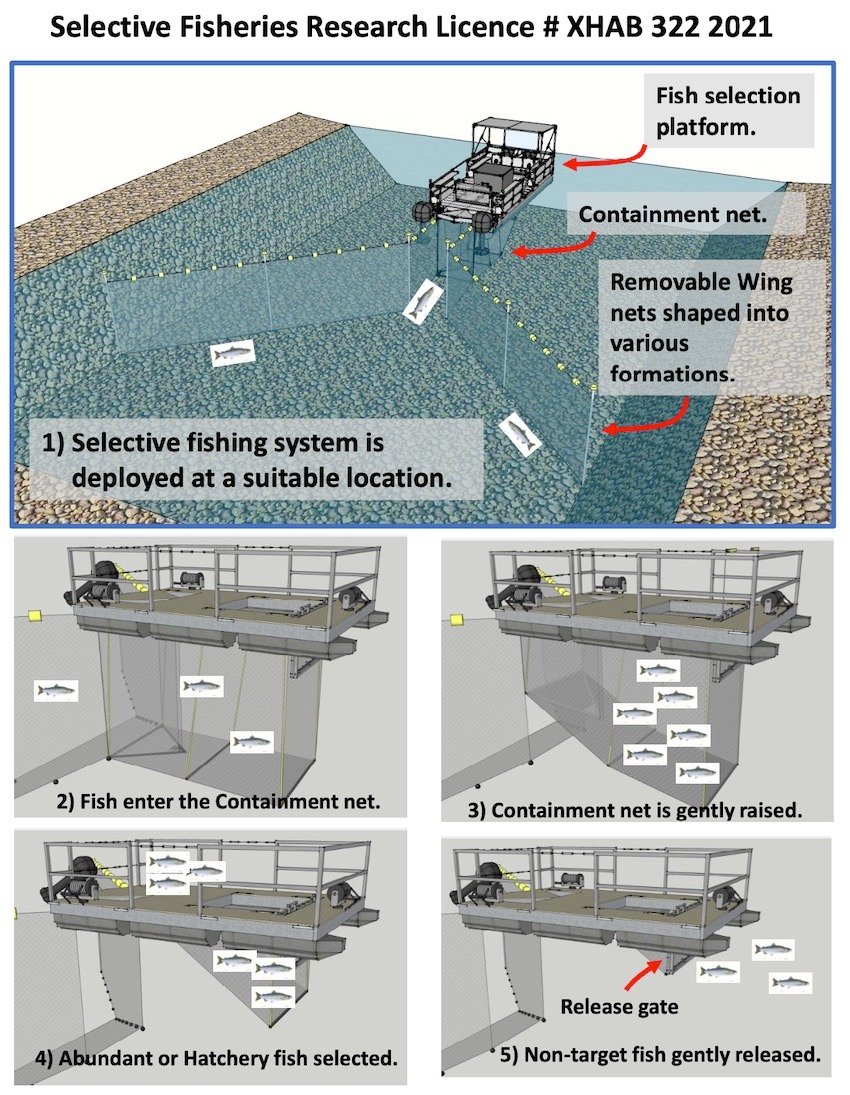 Selective Fisheries Research Licence # XHAB 322 2021

Fish selection platform.

Containment net.

Removable Wing nets shaped into various formations.

1) Selective fishing system is deployed at a suitable location.

2) Fish enter the Containment net.

3) Containment net is gently raised.

4) Abundant or Hatchery fish selected.

Release gate

5) Non-target fish gently released.