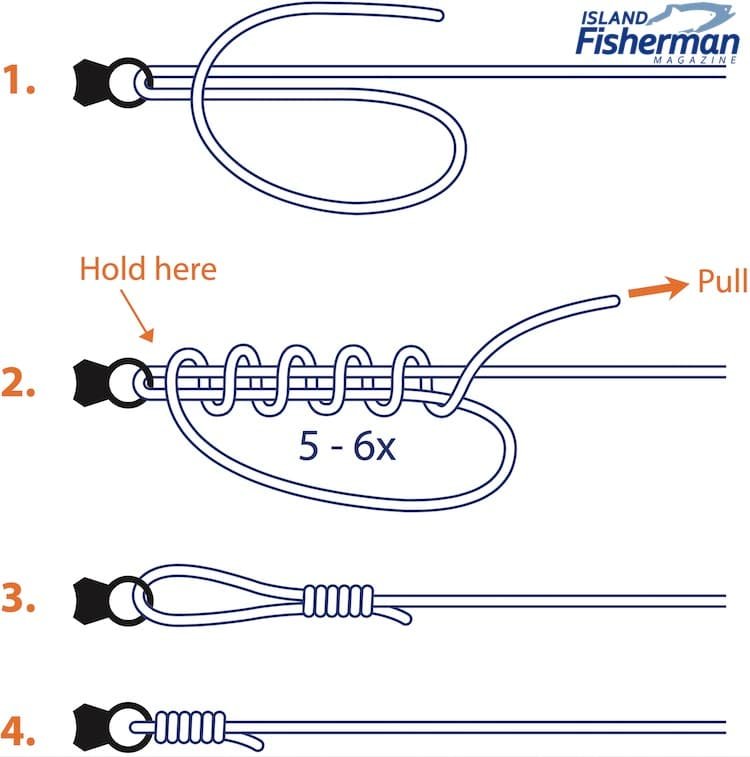 ISLAND Fisherman MAGAZINE

1.

Hold here

Pull

2.

5 - 6x

3.

4.