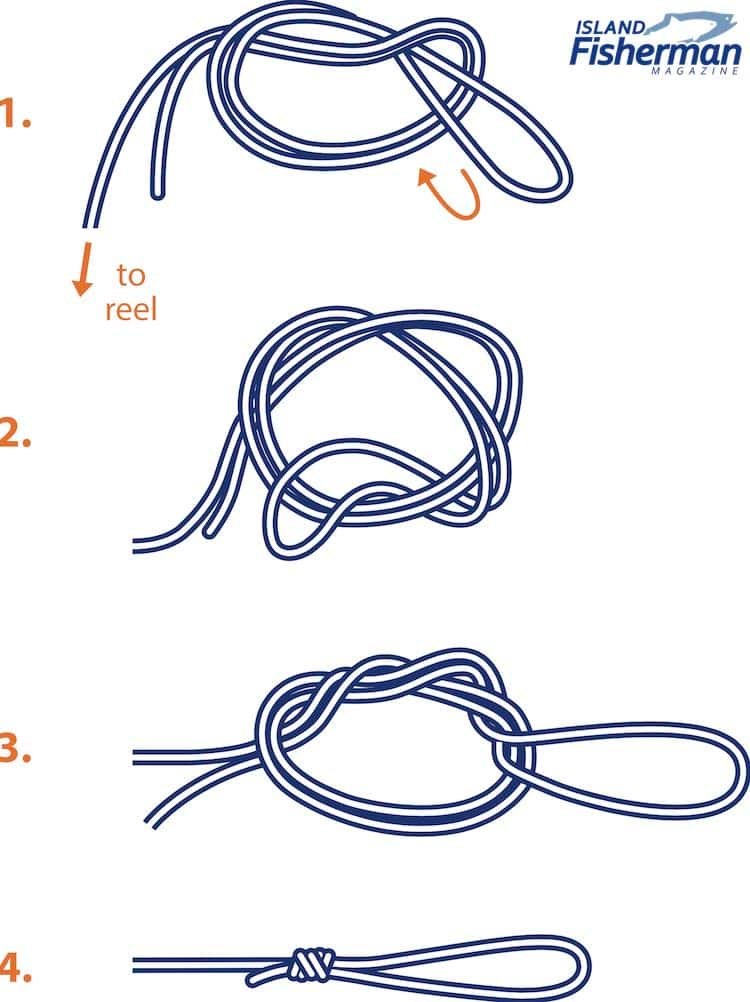 ISLAND Fisherman MAGAZINE

1.

to reel

2.

3.

4.