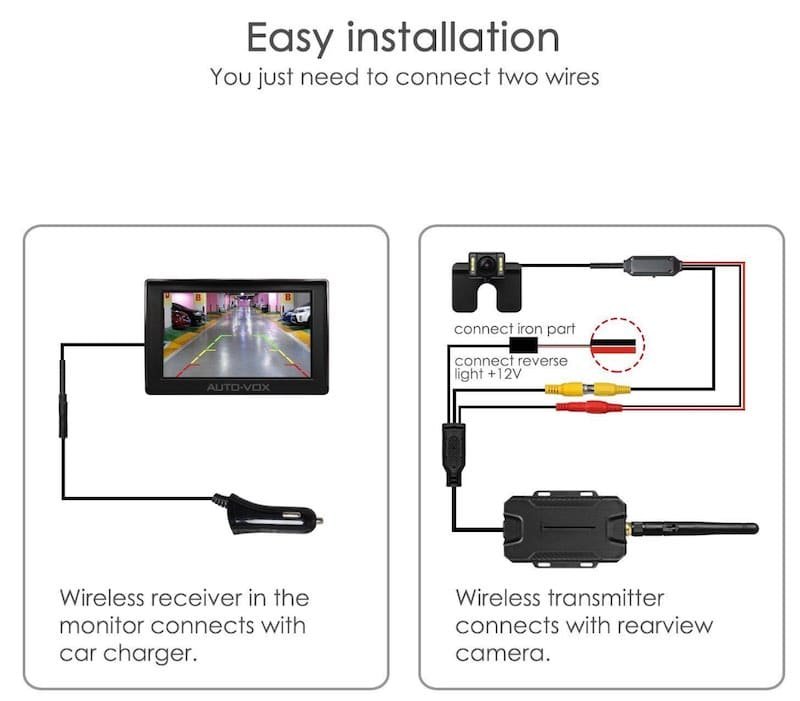 Easy installation
You just need to connect two wires

AUTO-VOX

Wireless receiver in the monitor connects with car charger.

connect iron part
connect reverse light +12V

Wireless transmitter connects with rearview camera.